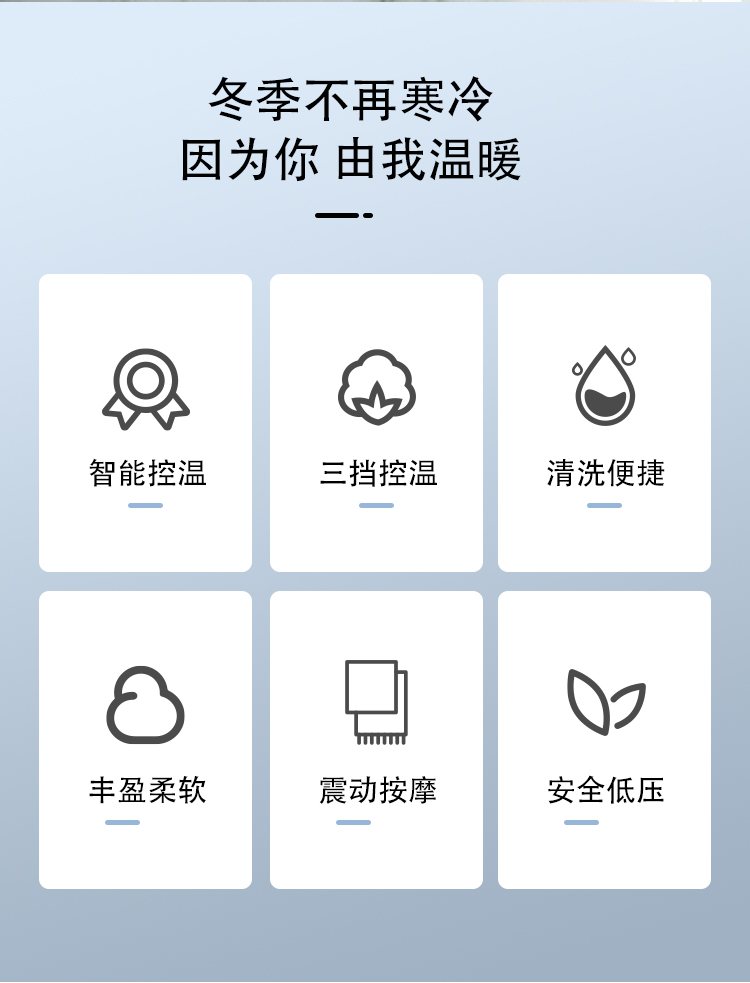 冬季不再寒冷
因为你 由我温暖

智能控温

三挡控温

清洗便捷

丰盈柔软

震动按摩

安全低压